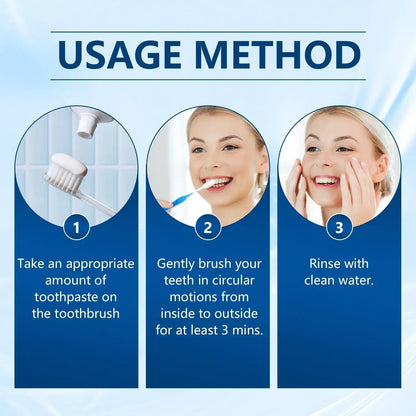 USAGE METHOD

1

Take an appropriate amount of toothpaste on the toothbrush

2

Gently brush your teeth in circular motions from inside to outside for at least 3 mins.

3

Rinse with clean water.