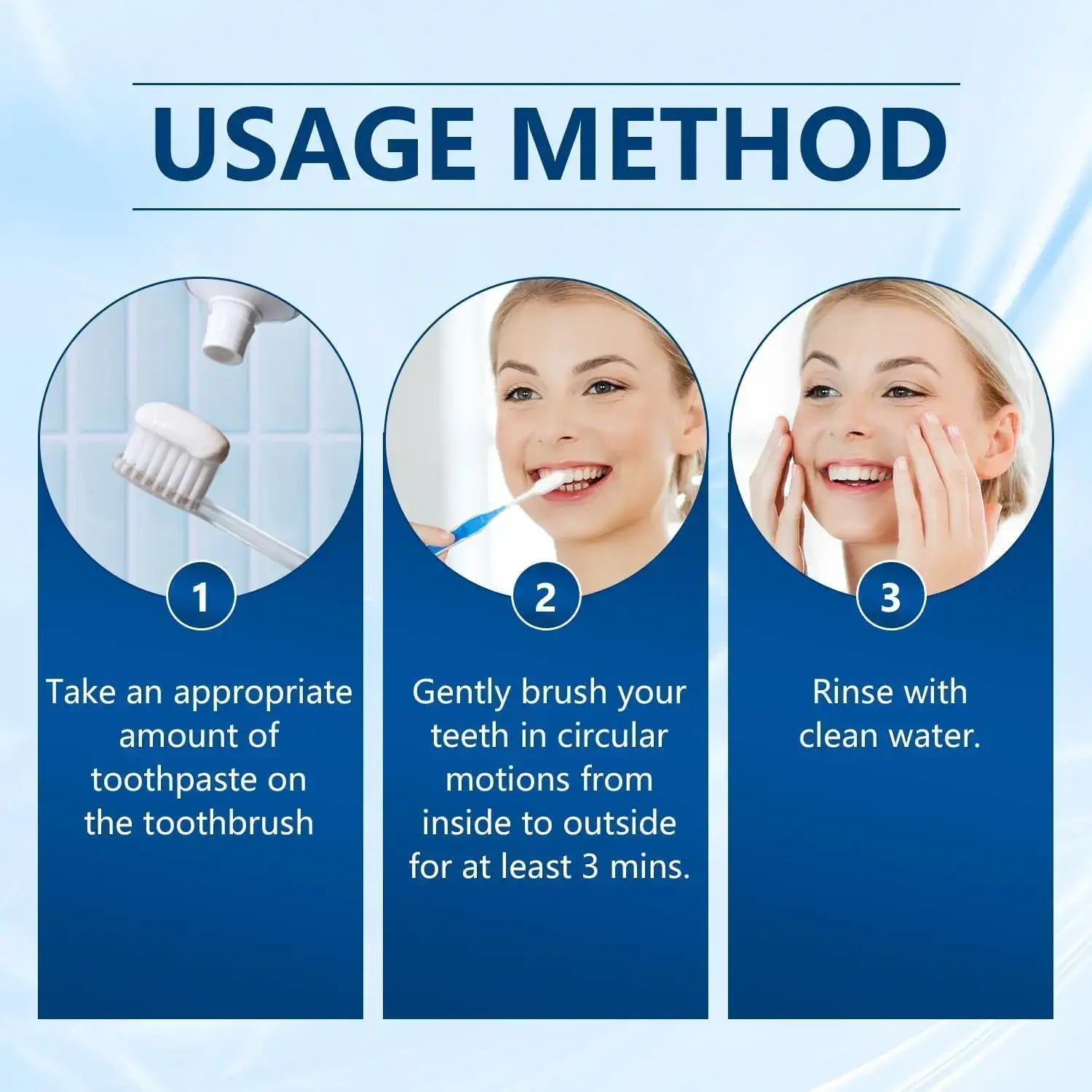 USAGE METHOD

1

Take an appropriate amount of toothpaste on the toothbrush

2

Gently brush your teeth in circular motions from inside to outside for at least 3 mins.

3

Rinse with clean water.